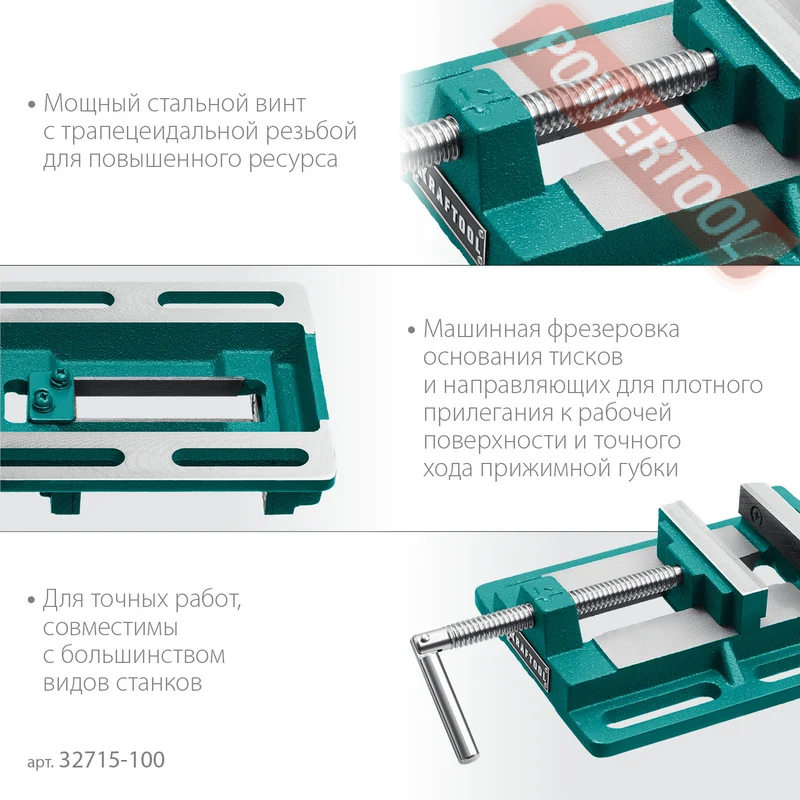 • Мощный стальной винт с трапецеидальной резьбой для повышенного ресурса

POWERTOOL

KRAFTOOL

• Машинная фрезеровка основания тисков и направляющих для плотного прилегания к рабочей поверхности и точного хода прижимной губки

• Для точных работ, совместимы с большинством видов станков

KRAFTOOL

арт. 32715-100